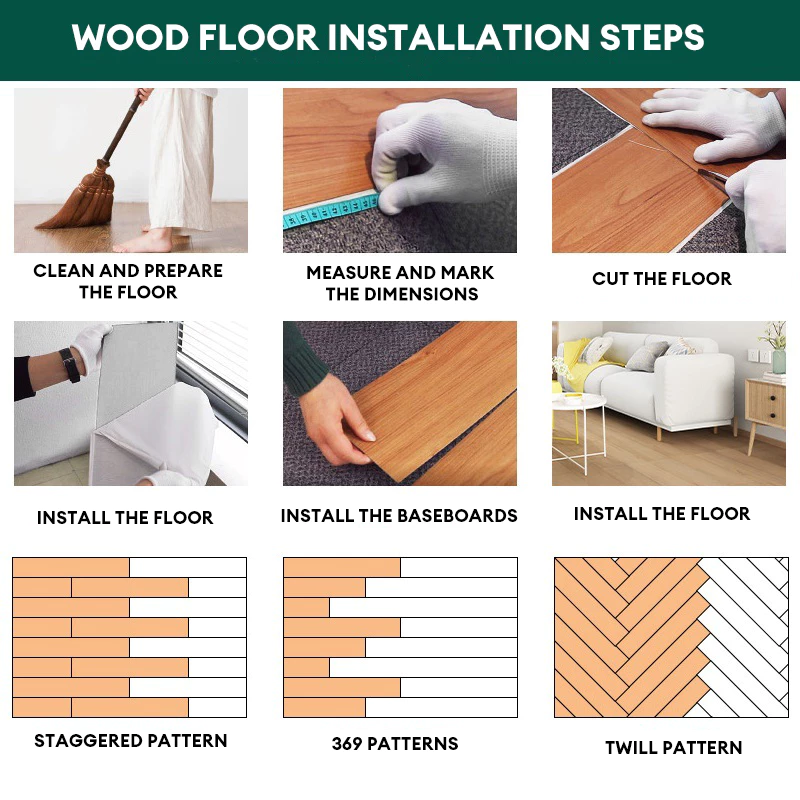 WOOD FLOOR INSTALLATION STEPS

CLEAN AND PREPARE THE FLOOR

MEASURE AND MARK THE DIMENSIONS

CUT THE FLOOR

INSTALL THE FLOOR

INSTALL THE BASEBOARDS

INSTALL THE FLOOR

STAGGERED PATTERN

369 PATTERNS

TWILL PATTERN